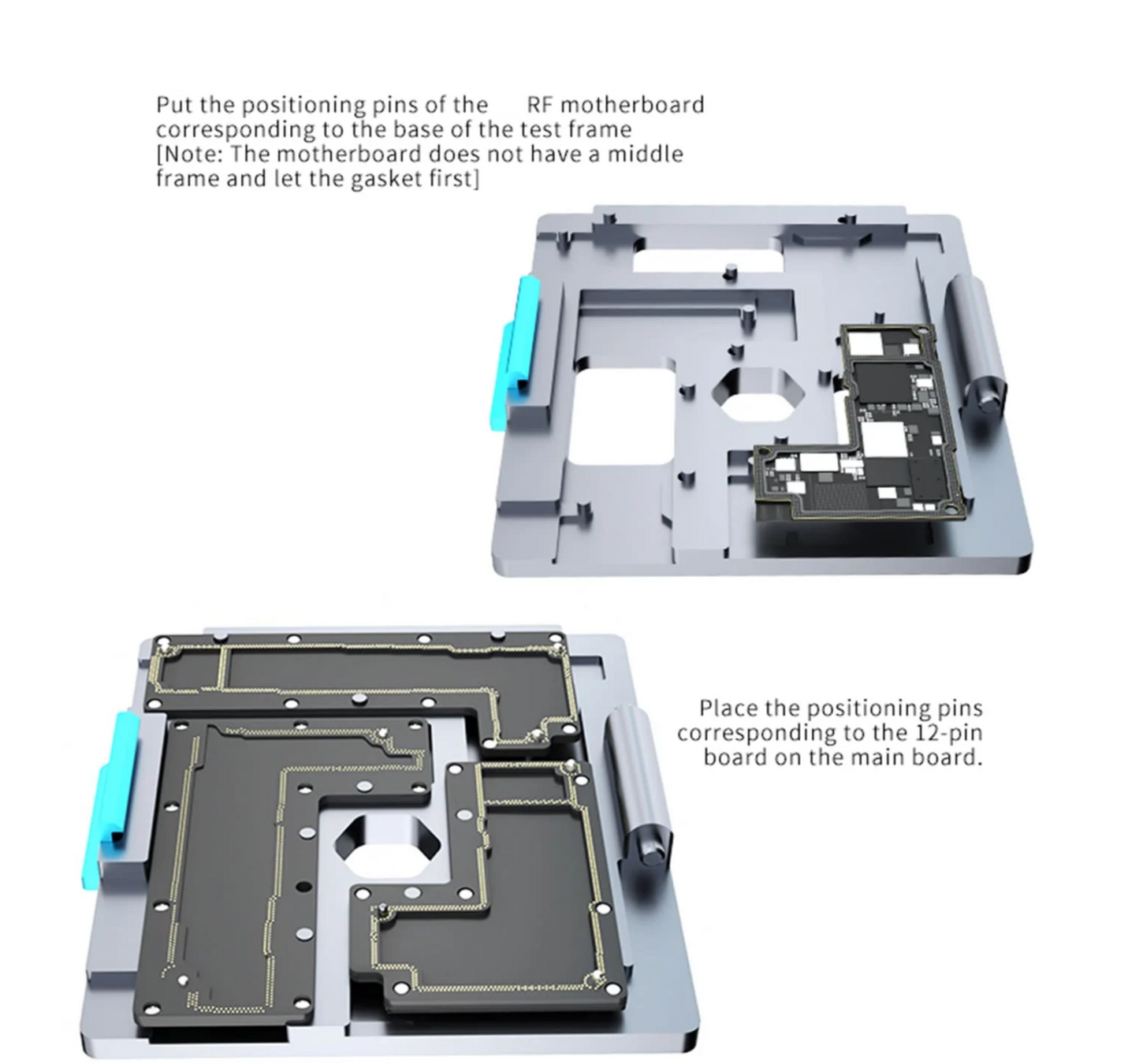 Put the positioning pins of the RF motherboard corresponding to the base of the test frame
[Note: The motherboard does not have a middle frame and let the gasket first]

Place the positioning pins corresponding to the 12-pin board on the main board.